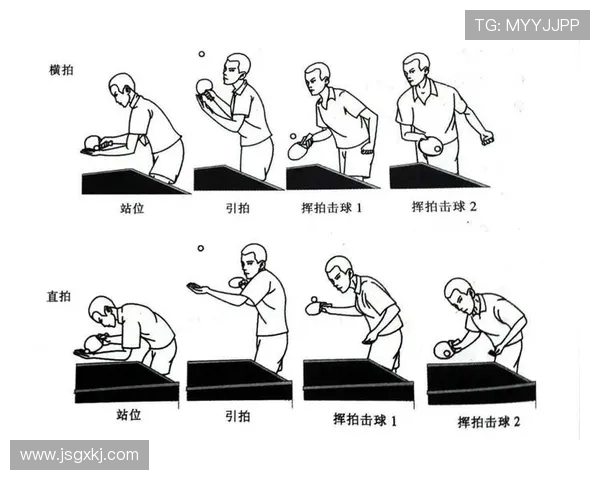 TG: MYYJJPP

横拍

站位

引拍

挥拍击球 1

挥拍击球 2

直拍

站位

引拍

挥拍击球 1

挥拍击球 2

www.jsgxkj.com